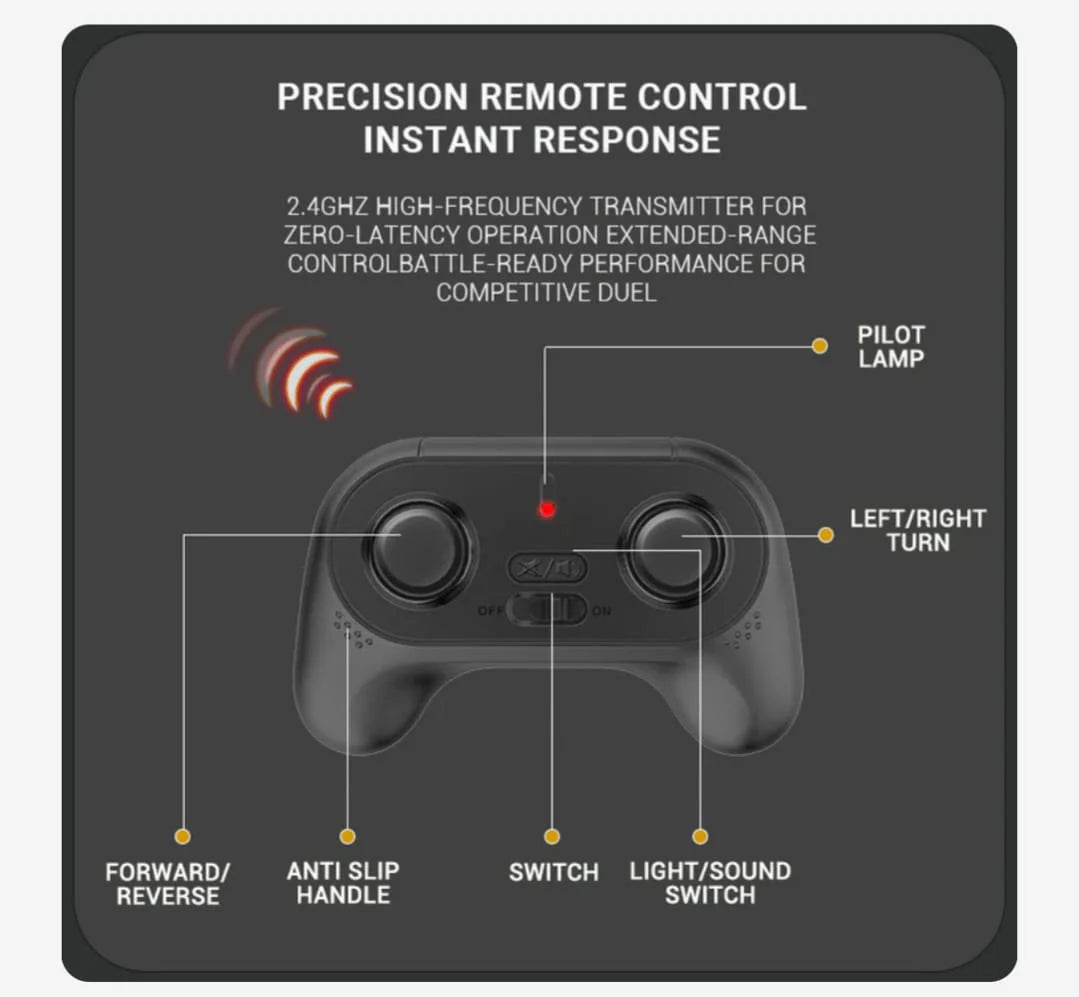 PRECISION REMOTE CONTROL
INSTANT RESPONSE

2.4GHZ HIGH-FREQUENCY TRANSMITTER FOR ZERO-LATENCY OPERATION EXTENDED-RANGE CONTROLBATTLE-READY PERFORMANCE FOR COMPETITIVE DUEL

PILOT LAMP

LEFT/RIGHT TURN

OFF ON

FORWARD/ REVERSE

ANTI SLIP HANDLE

SWITCH

LIGHT/SOUND SWITCH