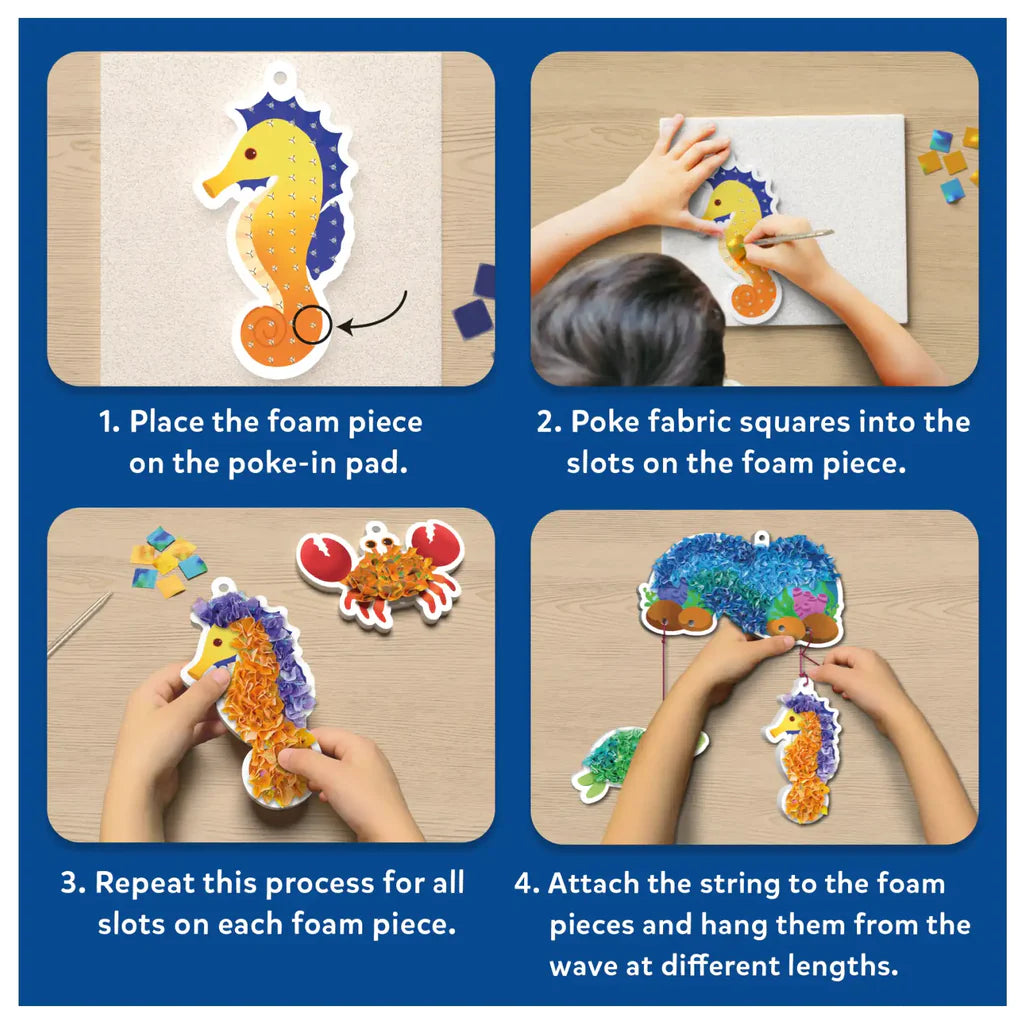 1. Place the foam piece on the poke-in pad.

2. Poke fabric squares into the slots on the foam piece.

3. Repeat this process for all slots on each foam piece.

4. Attach the string to the foam pieces and hang them from the wave at different lengths.