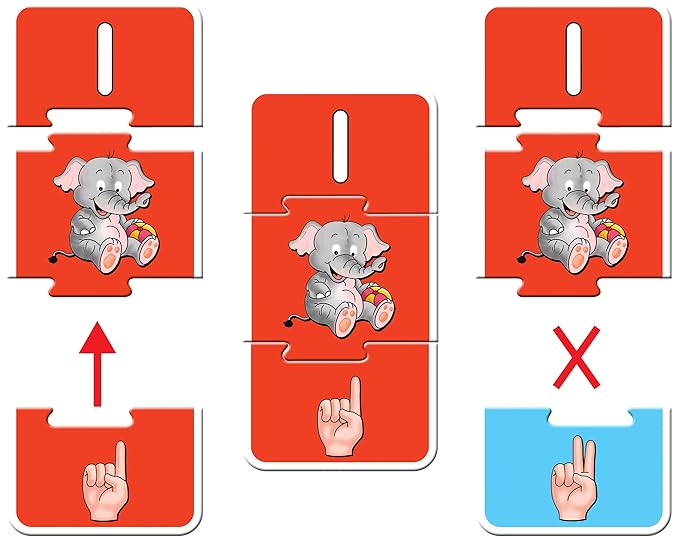 1

1

1